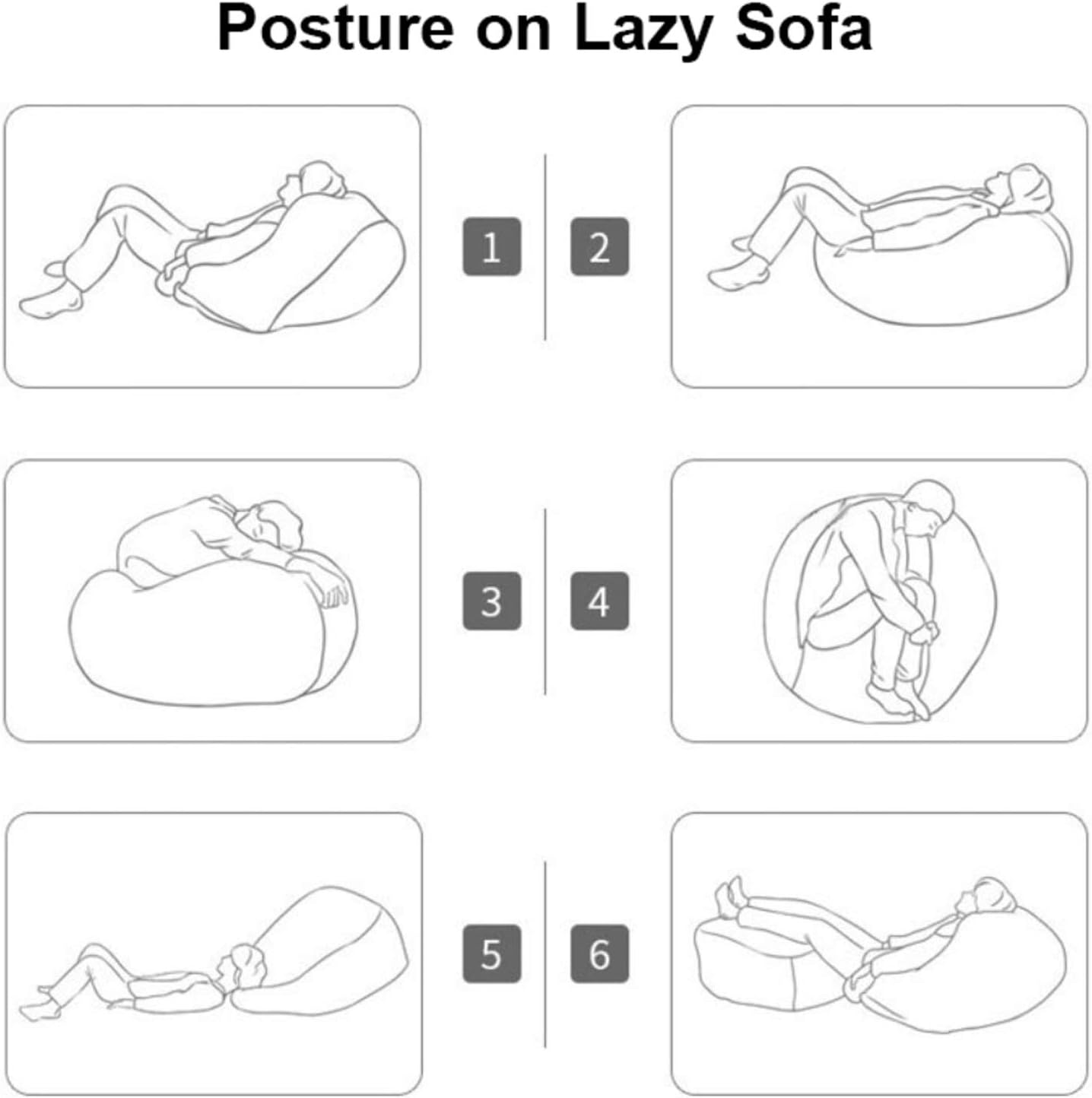 Posture on Lazy Sofa

1

2

3

4

5

6