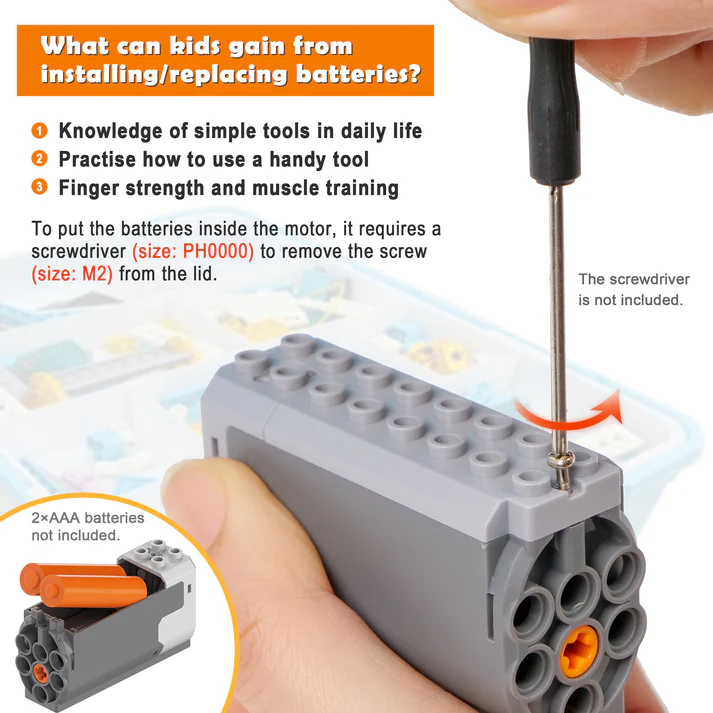 What can kids gain from installing/replacing batteries?

1 Knowledge of simple tools in daily life
2 Practise how to use a handy tool
3 Finger strength and muscle training

To put the batteries inside the motor, it requires a screwdriver (size: PH0000) to remove the screw (size: M2) from the lid.

The screwdriver is not included.

2×AAA batteries not included.